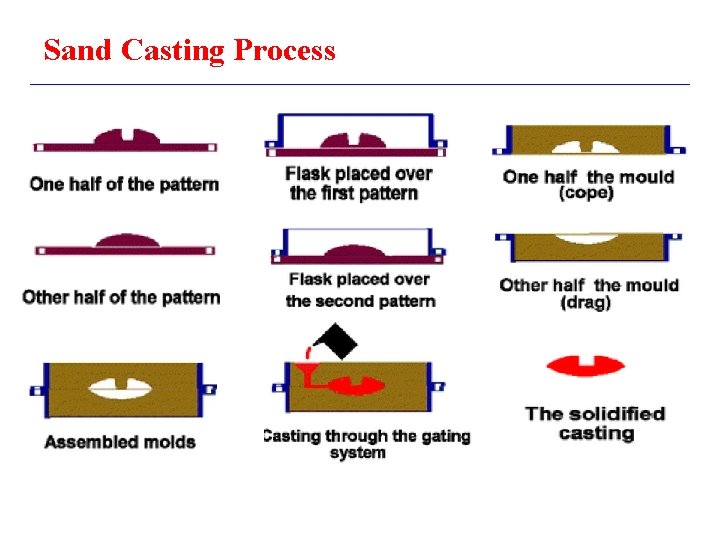 Sand Casting Process

One half of the pattern

Flask placed over the first pattern

One half the mould (cope)

Other half of the pattern

Flask placed over the second pattern

Other half the mould (drag)

Assembled molds

Casting through the gating system

The solidified casting