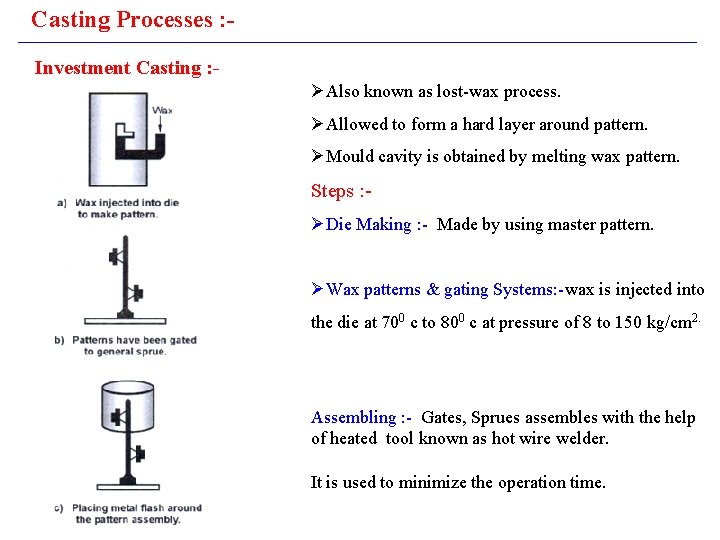 Casting Processes :-

Investment Casting :-

Wax

a) Wax injected into die to make pattern.

b) Patterns have been gated to general sprue.

c) Placing metal flash around the pattern assembly.

➢Also known as lost-wax process.

➢Allowed to form a hard layer around pattern.

➢Mould cavity is obtained by melting wax pattern.

Steps :-

➢Die Making :- Made by using master pattern.

➢Wax patterns & gating Systems:-wax is injected into the die at $70^0$ c to $80^0$ c at pressure of 8 to 150 kg/cm$^{2.}$

Assembling :- Gates, Sprues assembles with the help of heated tool known as hot wire welder.

It is used to minimize the operation time.