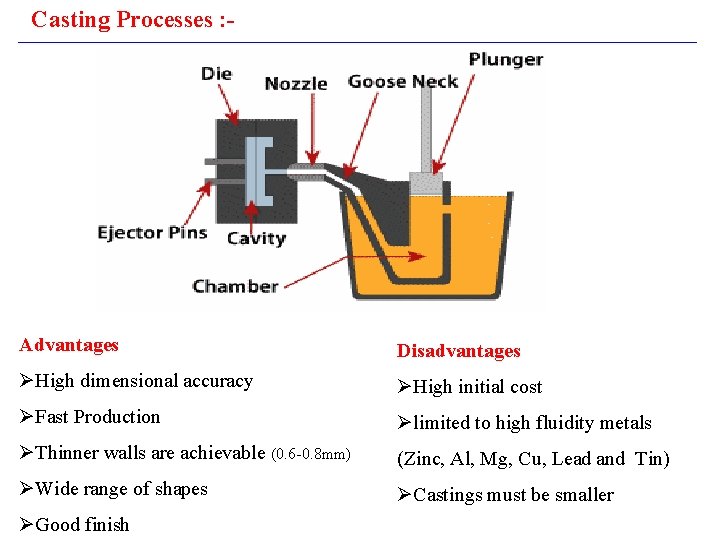 Casting Processes :-

Die

Nozzle

Goose Neck

Plunger

Ejector Pins

Cavity

Chamber

Advantages

➢High dimensional accuracy

➢Fast Production

➢Thinner walls are achievable (0.6-0.8mm)

➢Wide range of shapes

➢Good finish

Disadvantages

➢High initial cost

➢limited to high fluidity metals (Zinc, Al, Mg, Cu, Lead and Tin)

➢Castings must be smaller