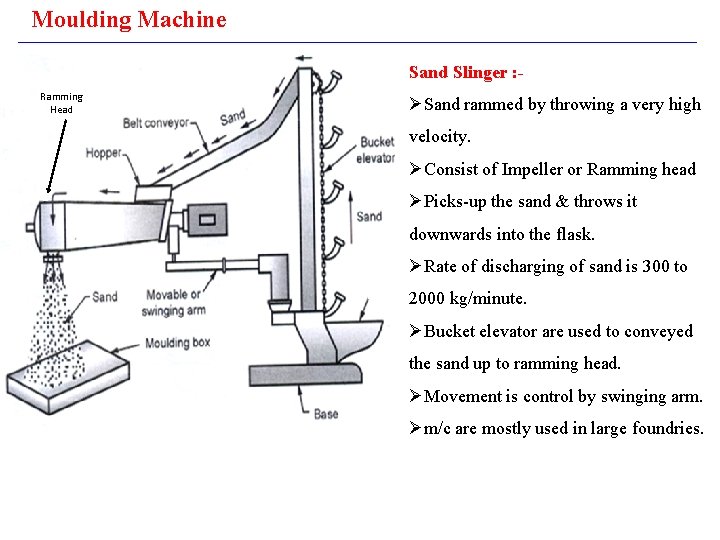 Moulding Machine

Ramming Head

Belt conveyor

Sand

Hopper

Bucket elevator

Sand

Sand

Movable or swinging arm

Moulding box

Base

Sand Slinger :-

➢Sand rammed by throwing a very high velocity.

➢Consist of Impeller or Ramming head

➢Picks-up the sand & throws it downwards into the flask.

➢Rate of discharging of sand is 300 to 2000 kg/minute.

➢Bucket elevator are used to conveyed the sand up to ramming head.

➢Movement is control by swinging arm.

➢m/c are mostly used in large foundries.