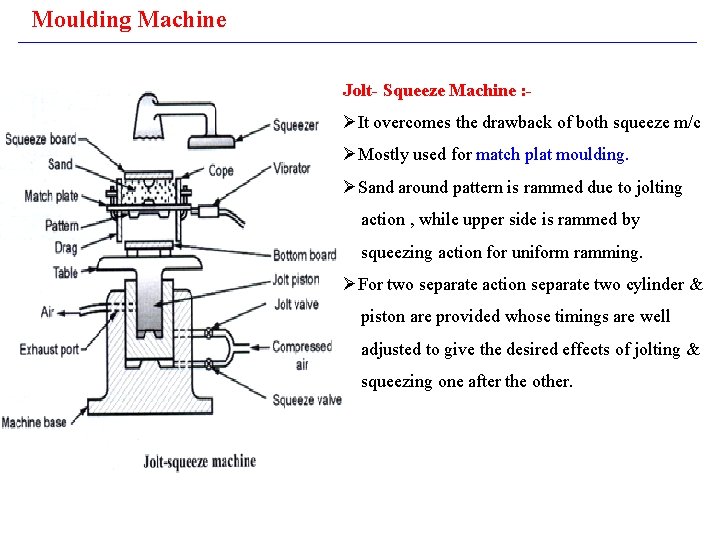 Moulding Machine

Squeeze board
Sand
Match plate
Pattern
Drag
Table
Air
Exhaust port
Machine base
Squeezer
Cope
Vibrator
Bottom board
Jolt piston
Jolt valve
Compressed air
Squeeze valve

Jolt-squeeze machine

Jolt- Squeeze Machine :-

➢It overcomes the drawback of both squeeze m/c

➢Mostly used for match plat moulding.

➢Sand around pattern is rammed due to jolting action , while upper side is rammed by squeezing action for uniform ramming.

➢For two separate action separate two cylinder & piston are provided whose timings are well adjusted to give the desired effects of jolting & squeezing one after the other.