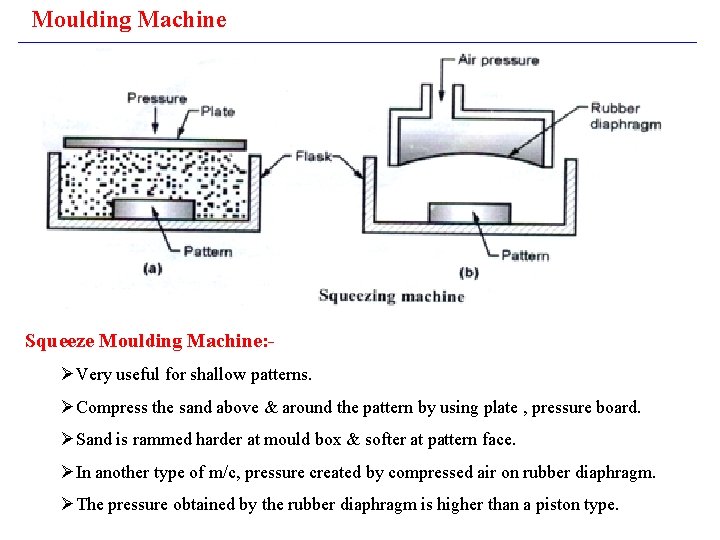 Moulding Machine

Pressure
Plate
Flask
Pattern
(a)

Air pressure
Rubber diaphragm
Pattern
(b)

Squeezing machine

Squeeze Moulding Machine:-

➢Very useful for shallow patterns.

➢Compress the sand above & around the pattern by using plate , pressure board.

➢Sand is rammed harder at mould box & softer at pattern face.

➢In another type of m/c, pressure created by compressed air on rubber diaphragm.

➢The pressure obtained by the rubber diaphragm is higher than a piston type.