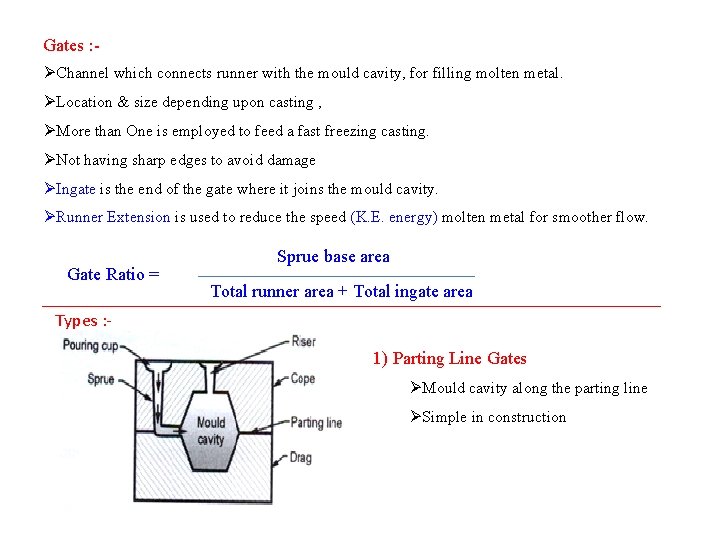 Gates :-

➢Channel which connects runner with the mould cavity, for filling molten metal.

➢Location & size depending upon casting ,

➢More than One is employed to feed a fast freezing casting.

➢Not having sharp edges to avoid damage

➢Ingate is the end of the gate where it joins the mould cavity.

➢Runner Extension is used to reduce the speed (K.E. energy) molten metal for smoother flow.

Gate Ratio = $\frac{\text{Sprue base area}}{\text{Total runner area + Total ingate area}}$

Types :-

Pouring cup

Sprue

Riser

Cope

Mould cavity

Parting line

Drag

1) Parting Line Gates

➢Mould cavity along the parting line

➢Simple in construction