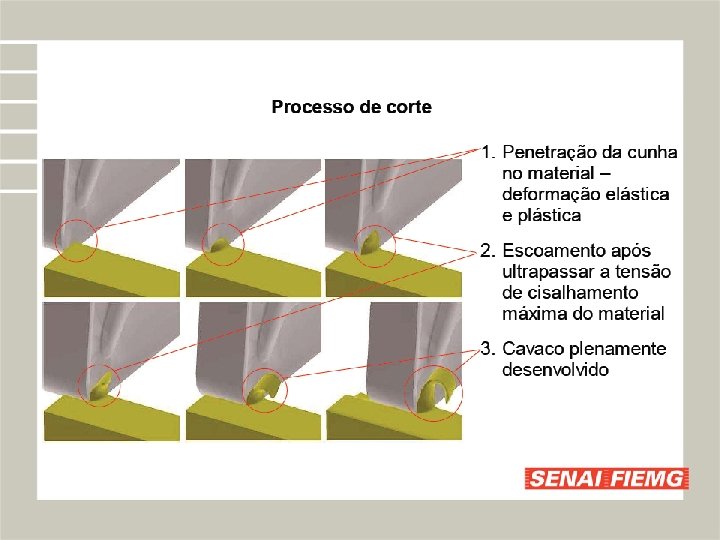 Processo de corte

1. Penetração da cunha no material – deformação elástica e plástica

2. Escoamento após ultrapassar a tensão de cisalhamento máxima do material

3. Cavaco plenamente desenvolvido

SENAI FIEMG