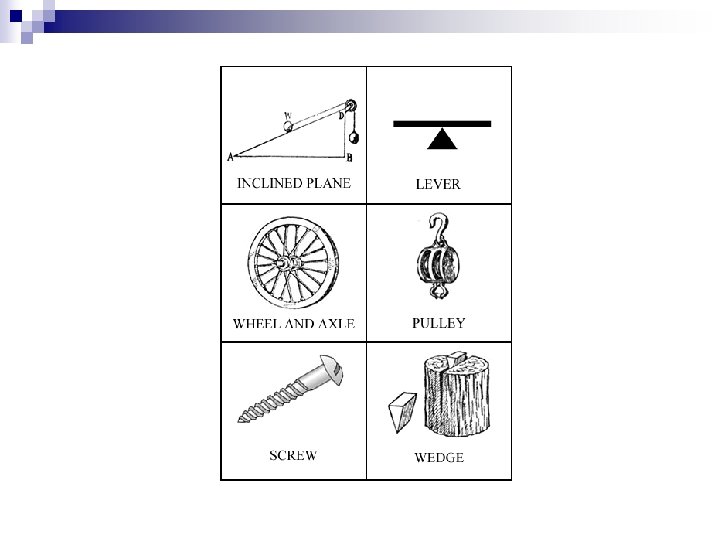 | W D A B INCLINED PLANE | LEVER |
|---|---|
| WHEEL AND AXLE | PULLEY |
| SCREW | WEDGE |