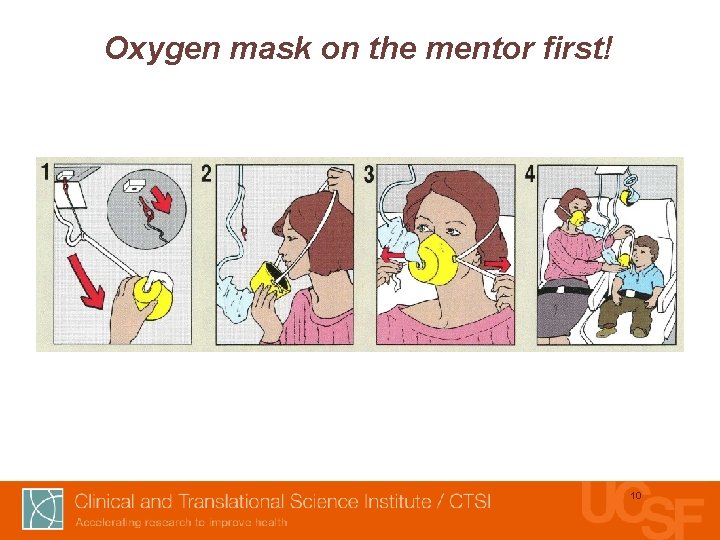 Oxygen mask on the mentor first!

1

2

3

4

Clinical and Translational Science Institute / CTSI

Accelerating research to improve health

10

UCSF