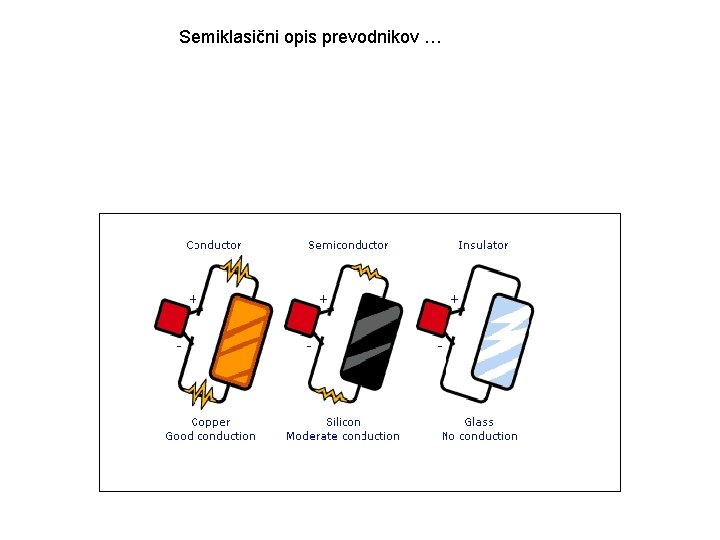 Semiklasični opis prevodnikov …

Conductor

+

-

Copper
Good conduction

Semiconductor

+

-

Silicon
Moderate conduction

Insulator

+

-

Glass
No conduction