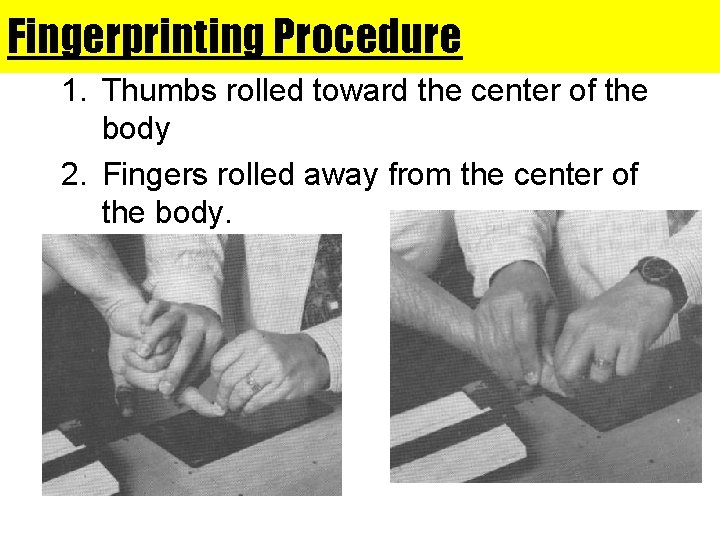 Fingerprinting Procedure

1. Thumbs rolled toward the center of the body

2. Fingers rolled away from the center of the body.