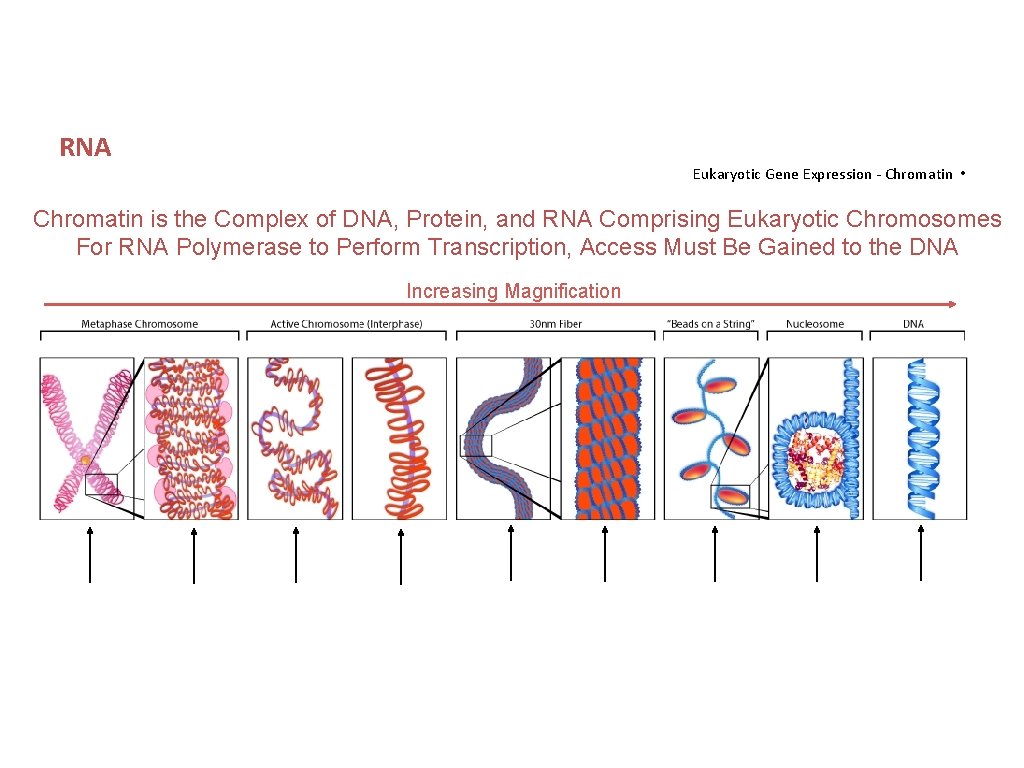 RNA

Eukaryotic Gene Expression - Chromatin •

Chromatin is the Complex of DNA, Protein, and RNA Comprising Eukaryotic Chromosomes For RNA Polymerase to Perform Transcription, Access Must Be Gained to the DNA

Increasing Magnification

Metaphase Chromosome

Active Chromosome (Interphase)

30nm Fiber

"Beads on a String"

Nucleosome

DNA