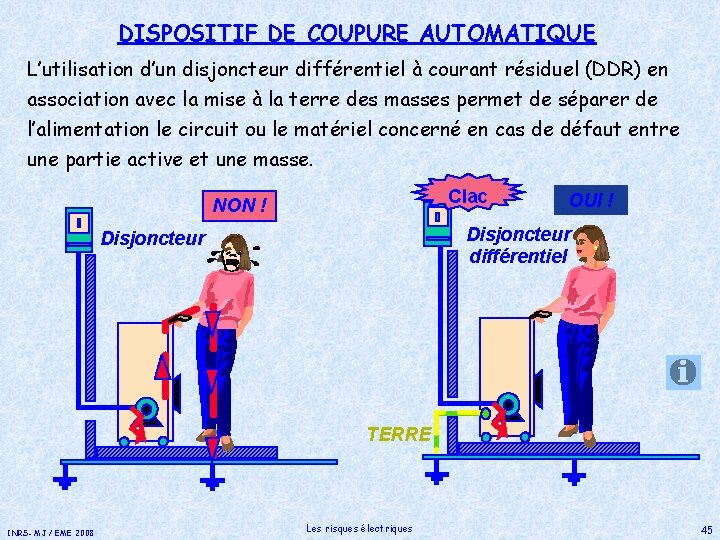 DISPOSITIF DE COUPURE AUTOMATIQUE

L'utilisation d'un disjoncteur différentiel à courant résiduel (DDR) en association avec la mise à la terre des masses permet de séparer de l'alimentation le circuit ou le matériel concerné en cas de défaut entre une partie active et une masse.

NON !

Disjoncteur

Clac

OUI !

Disjoncteur différentiel

TERRE

INRS- MJ / EME 2008

Les risques électriques

45