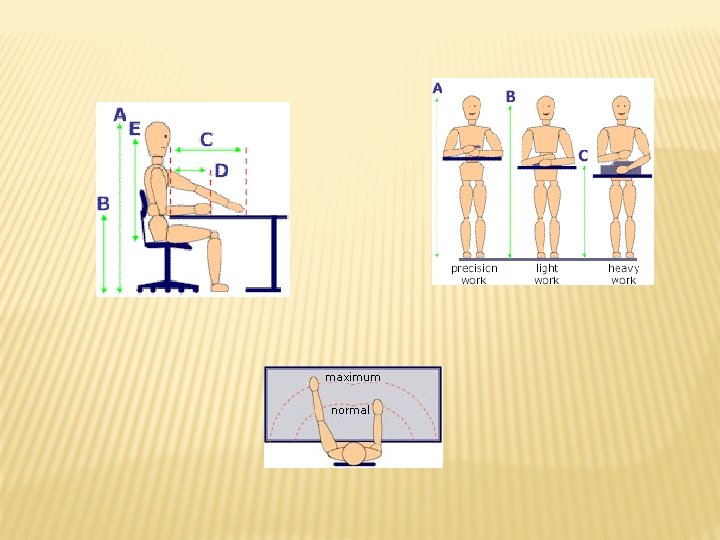 A
E
C
D
B

A
B
C
precision work
light work
heavy work

maximum
normal