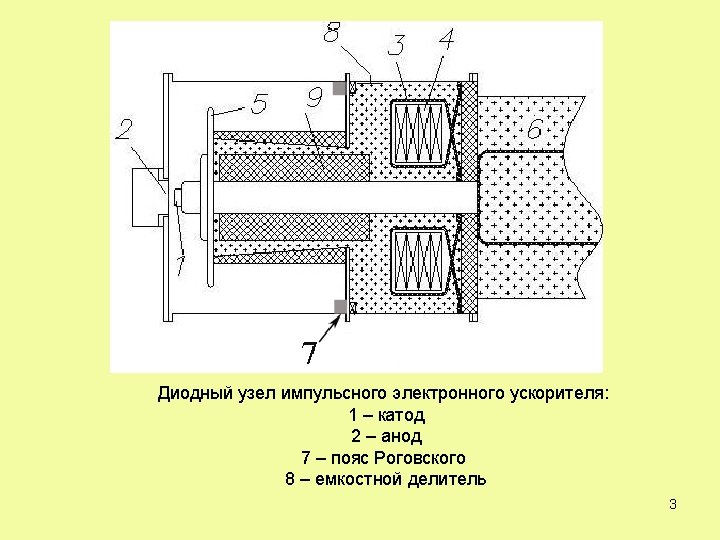 8
3
4
5
9
2
6
1
7

Диодный узел импульсного электронного ускорителя:
1 – катод
2 – анод
7 – пояс Роговского
8 – емкостной делитель

3