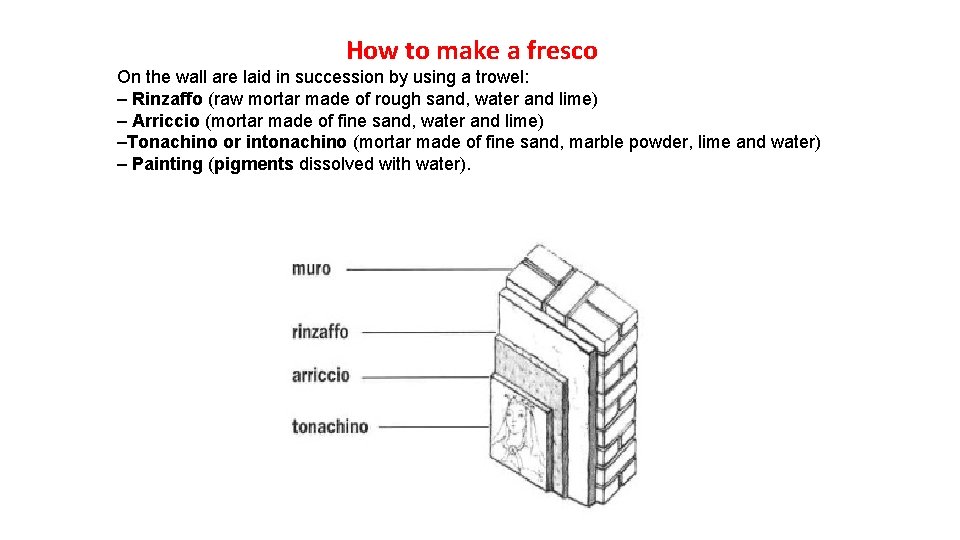 How to make a fresco

On the wall are laid in succession by using a trowel:
– Rinzaffo (raw mortar made of rough sand, water and lime)
– Arriccio (mortar made of fine sand, water and lime)
–Tonachino or intonachino (mortar made of fine sand, marble powder, lime and water)
– Painting (pigments dissolved with water).

muro

rinzaffo

arriccio

tonachino