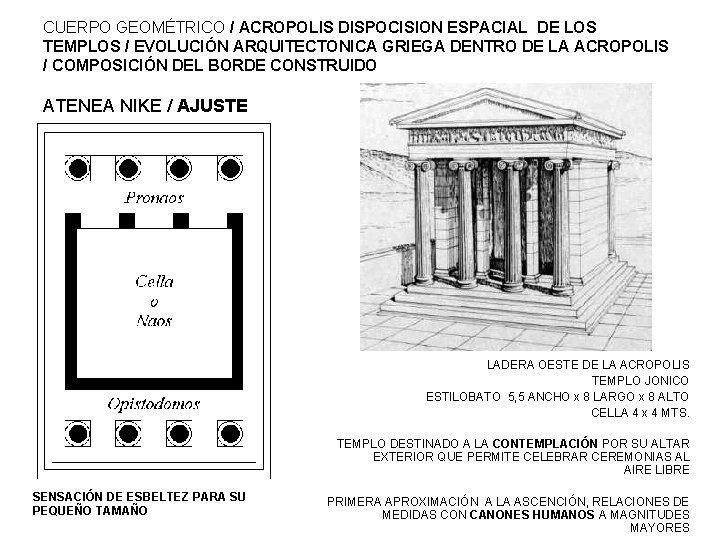 CUERPO GEOMÉTRICO / ACROPOLIS DISPOCISION ESPACIAL DE LOS TEMPLOS / EVOLUCIÓN ARQUITECTONICA GRIEGA DENTRO DE LA ACROPOLIS / COMPOSICIÓN DEL BORDE CONSTRUIDO

ATENEA NIKE / AJUSTE

Pronaos

Cella
o
Naos

Opistodomos

SENSACIÓN DE ESBELTEZ PARA SU PEQUEÑO TAMAÑO

LADERA OESTE DE LA ACROPOLIS
TEMPLO JONICO
ESTILOBATO 5,5 ANCHO x 8 LARGO x 8 ALTO
CELLA 4 x 4 MTS.

TEMPLO DESTINADO A LA CONTEMPLACIÓN POR SU ALTAR EXTERIOR QUE PERMITE CELEBRAR CEREMONIAS AL AIRE LIBRE

PRIMERA APROXIMACIÓN A LA ASCENCIÓN, RELACIONES DE MEDIDAS CON CANONES HUMANOS A MAGNITUDES MAYORES