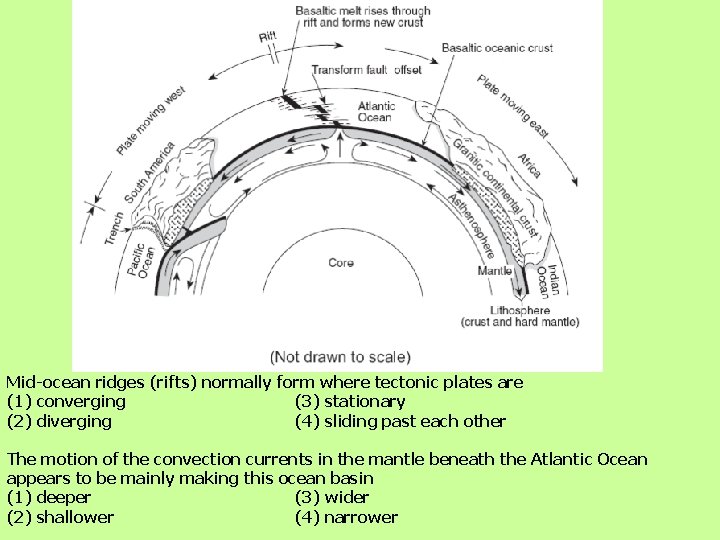 Basaltic melt rises through rift and forms new crust

Rift

Basaltic oceanic crust

Transform fault offset

Plate moving west

Plate moving east

Atlantic Ocean

South America

Africa

Granitic continental crust

Trench

Asthenosphere

Pacific Ocean

Core

Mantle

Indian Ocean

Lithosphere (crust and hard mantle)

(Not drawn to scale)

Mid-ocean ridges (rifts) normally form where tectonic plates are
(1) converging
(2) diverging
(3) stationary
(4) sliding past each other

The motion of the convection currents in the mantle beneath the Atlantic Ocean appears to be mainly making this ocean basin
(1) deeper
(2) shallower
(3) wider
(4) narrower