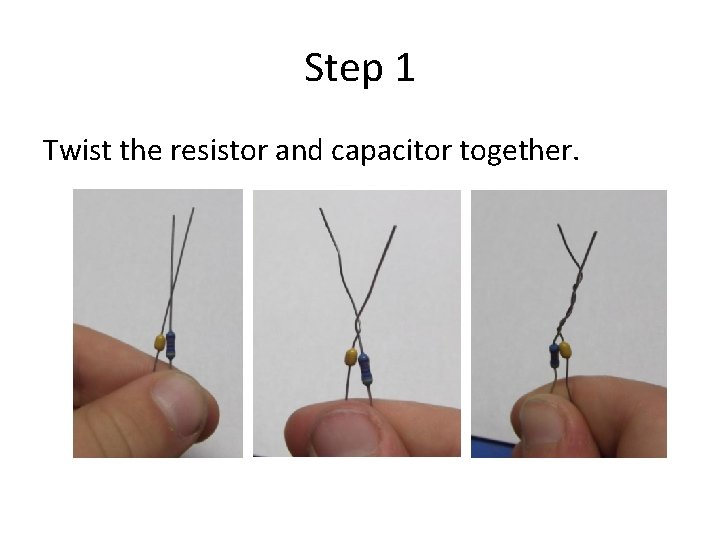 Step 1

Twist the resistor and capacitor together.