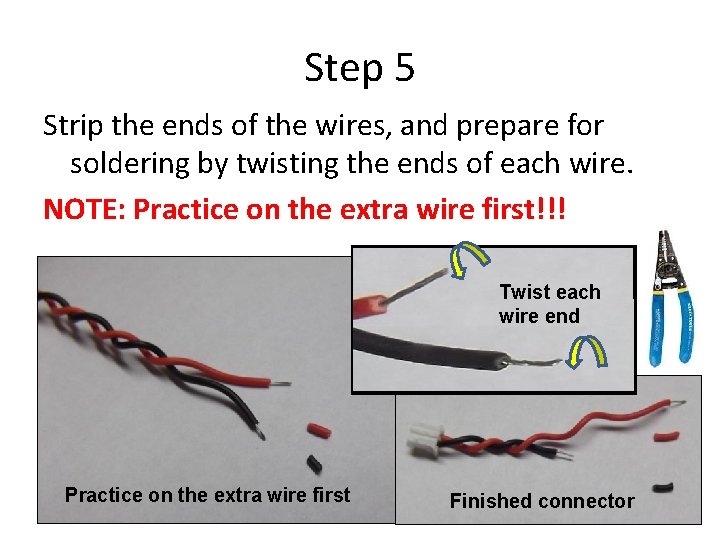 Step 5

Strip the ends of the wires, and prepare for soldering by twisting the ends of each wire.

NOTE: Practice on the extra wire first!!!

Twist each wire end

Practice on the extra wire first

Finished connector