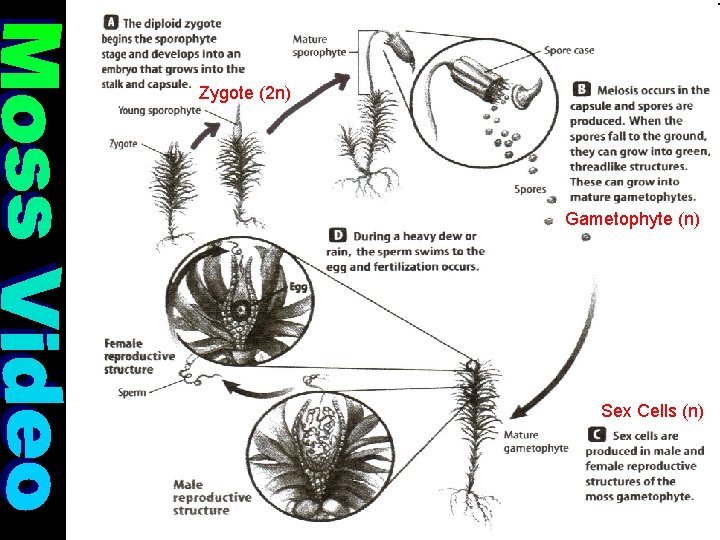 Moss Video

A The diploid zygote begins the sporophyte stage and develops into an embryo that grows into the stalk and capsule.

Zygote (2n)

Young sporophyte

Zygote

Mature sporophyte

Spore case

B Meiosis occurs in the capsule and spores are produced. When the spores fall to the ground, they can grow into green, threadlike structures. These can grow into mature gametophytes.

Spores

Gametophyte (n)

D During a heavy dew or rain, the sperm swims to the egg and fertilization occurs.

Egg

Female reproductive structure

Sperm

Male reproductive structure

Mature gametophyte

Sex Cells (n)

C Sex cells are produced in male and female reproductive structures of the moss gametophyte.