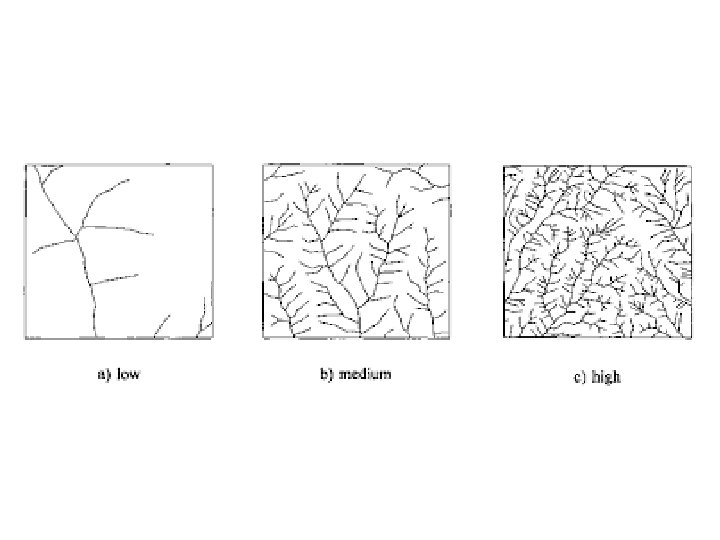 a) low

b) medium

c) high