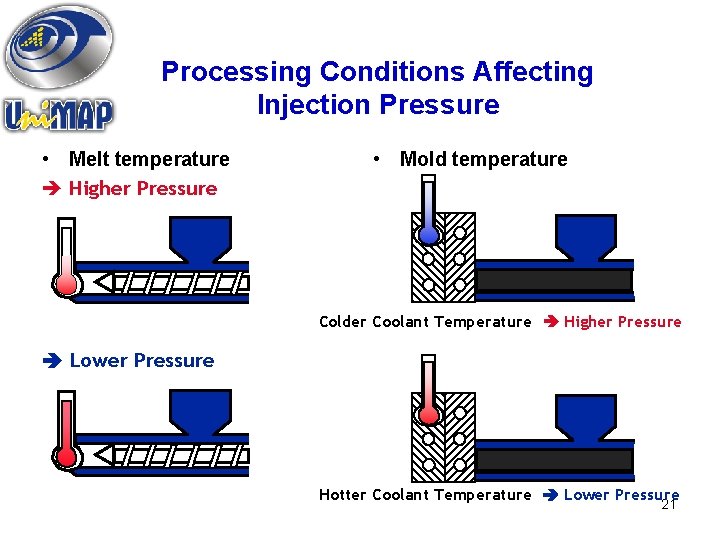 UniMAP

Processing Conditions Affecting Injection Pressure

• Melt temperature

→ Higher Pressure

→ Lower Pressure

• Mold temperature

Colder Coolant Temperature → Higher Pressure

Hotter Coolant Temperature → Lower Pressure

21