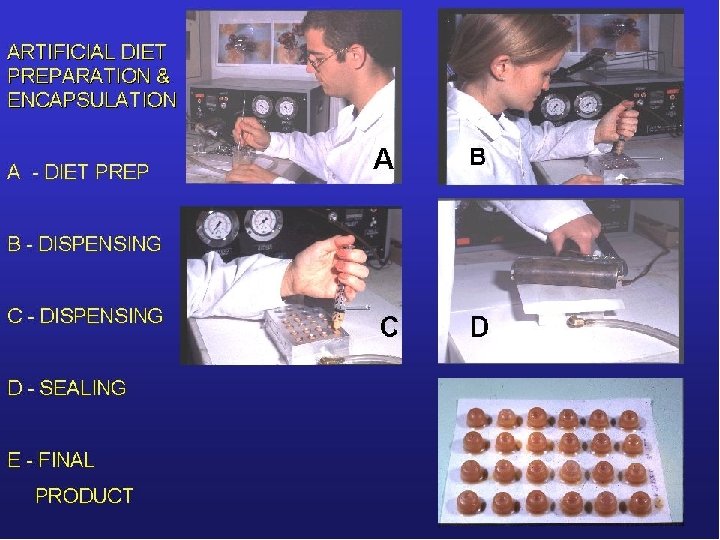 ARTIFICIAL DIET PREPARATION & ENCAPSULATION

A - DIET PREP

B - DISPENSING

C - DISPENSING

D - SEALING

E - FINAL PRODUCT

A

B

C

D