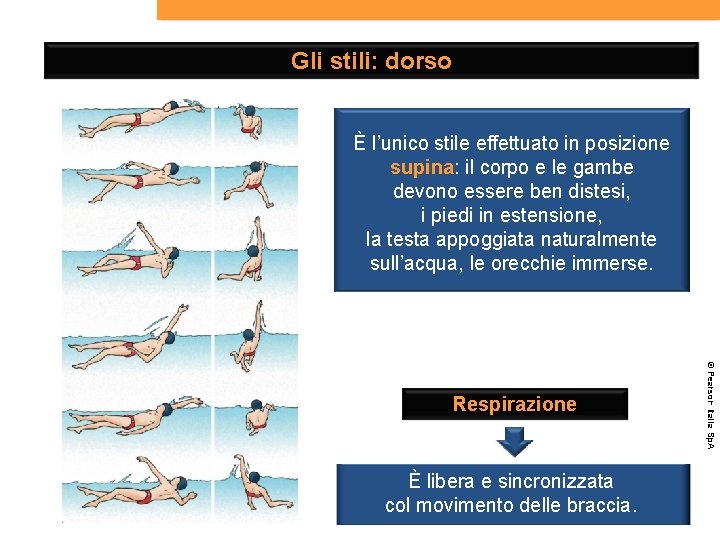 Gli stili: dorso

È l'unico stile effettuato in posizione supina: il corpo e le gambe devono essere ben distesi, i piedi in estensione, la testa appoggiata naturalmente sull'acqua, le orecchie immerse.

Respirazione

È libera e sincronizzata col movimento delle braccia.

© Pearson Italia SpA