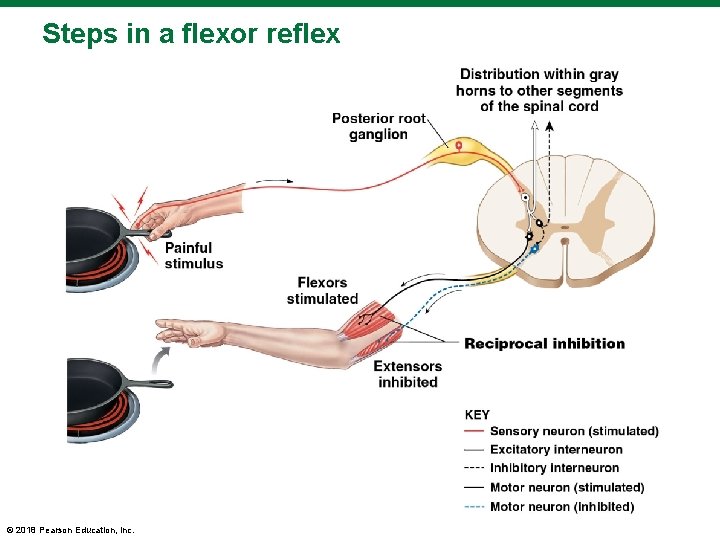 Steps in a flexor reflex

Distribution within gray horns to other segments of the spinal cord

Posterior root ganglion

Painful stimulus

Flexors stimulated

Reciprocal inhibition

Extensors inhibited

KEY
Sensory neuron (stimulated)
Excitatory interneuron
Inhibitory interneuron
Motor neuron (stimulated)
Motor neuron (inhibited)

© 2018 Pearson Education, Inc.