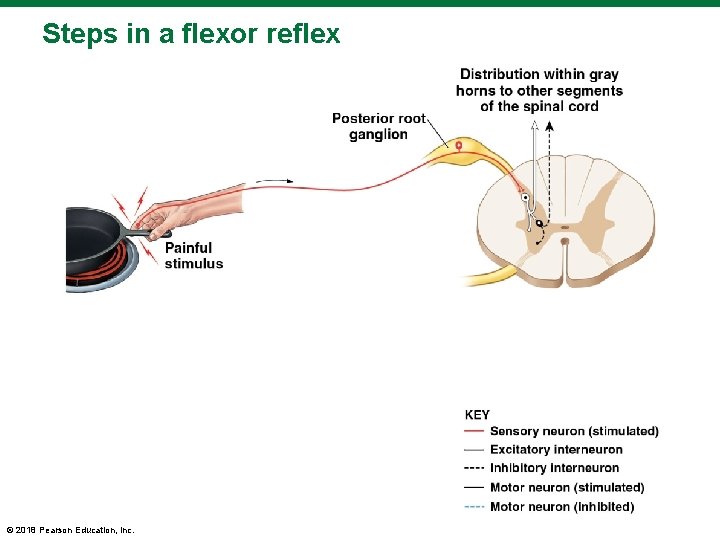 Steps in a flexor reflex

Distribution within gray horns to other segments of the spinal cord

Posterior root ganglion

Painful stimulus

KEY
Sensory neuron (stimulated)
Excitatory interneuron
Inhibitory interneuron
Motor neuron (stimulated)
Motor neuron (inhibited)

© 2018 Pearson Education, Inc.