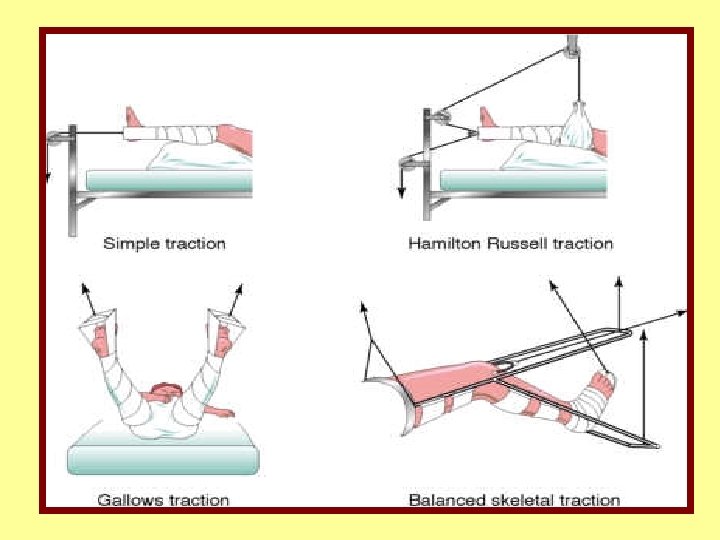 Simple traction

Hamilton Russell traction

Gallows traction

Balanced skeletal traction