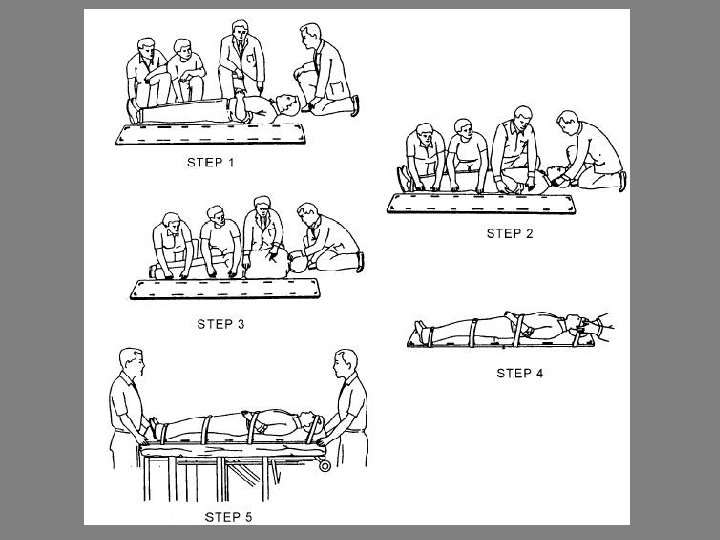 STEP 1

STEP 2

STEP 3

STEP 4

STEP 5