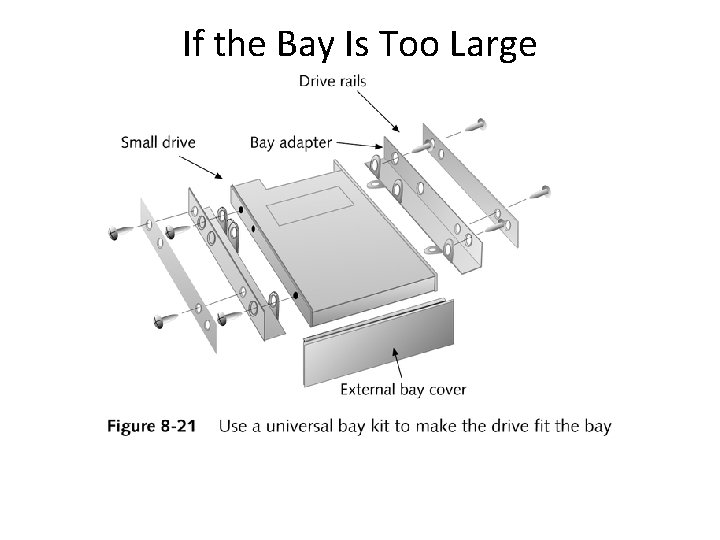 If the Bay Is Too Large

Drive rails

Small drive

Bay adapter

External bay cover

Figure 8-21 Use a universal bay kit to make the drive fit the bay