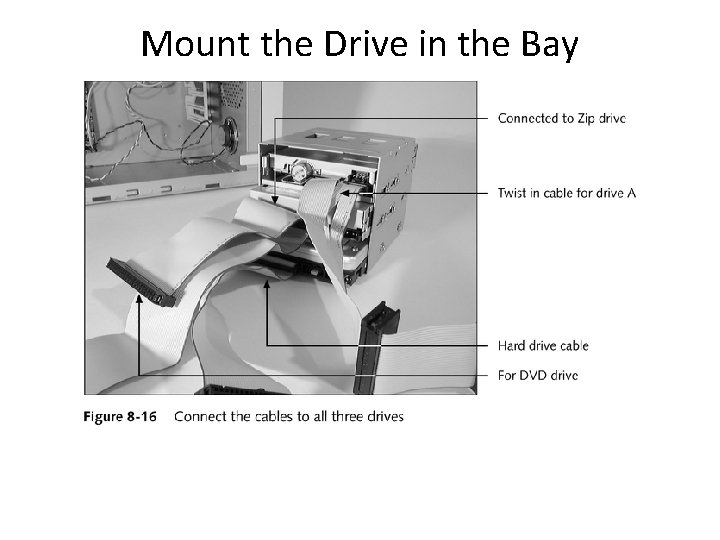 Mount the Drive in the Bay

Connected to Zip drive

Twist in cable for drive A

Hard drive cable

For DVD drive

Figure 8-16 Connect the cables to all three drives