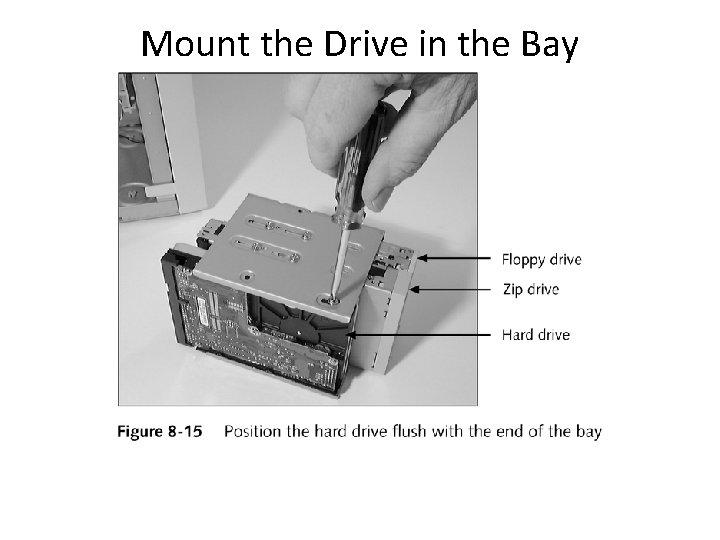 Mount the Drive in the Bay

Floppy drive
Zip drive
Hard drive

Figure 8-15 Position the hard drive flush with the end of the bay