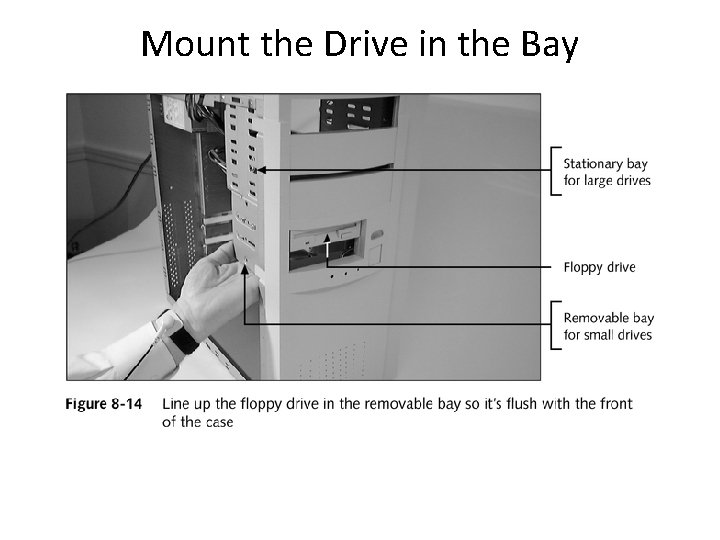 Mount the Drive in the Bay

Stationary bay for large drives

Floppy drive

Removable bay for small drives

Figure 8-14 Line up the floppy drive in the removable bay so it's flush with the front of the case