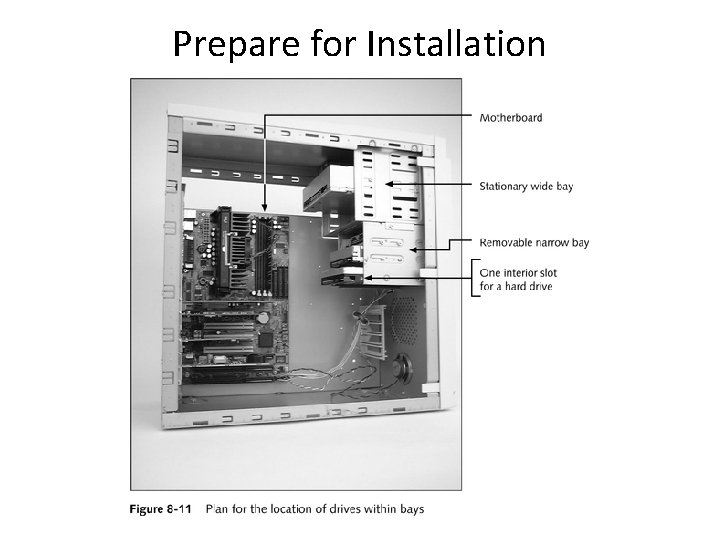 Prepare for Installation

Motherboard

Stationary wide bay

Removable narrow bay

One interior slot for a hard drive

Figure 8-11 Plan for the location of drives within bays