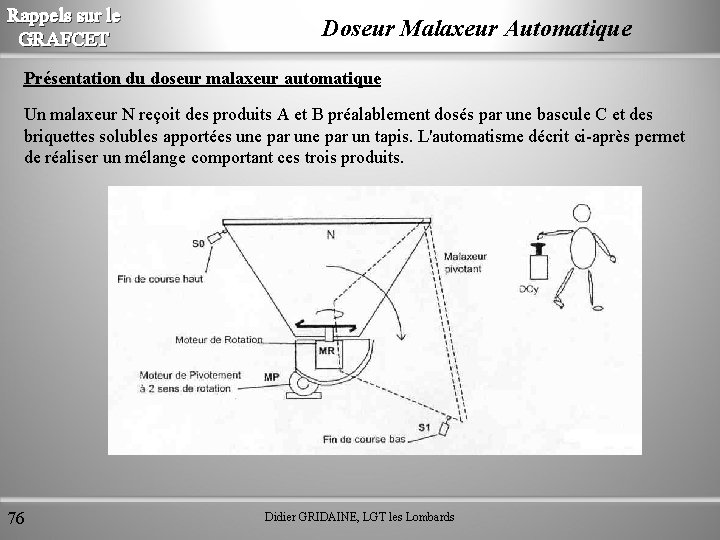 Rappels sur le GRAFCET

Doseur Malaxeur Automatique

Présentation du doseur malaxeur automatique

Un malaxeur N reçoit des produits A et B préalablement dosés par une bascule C et des briquettes solubles apportées une par une par un tapis. L'automatisme décrit ci-après permet de réaliser un mélange comportant ces trois produits.

S0
Fin de course haut
N
Malaxeur pivotant
DCy
Moteur de Rotation
MR
Moteur de Pivotement à 2 sens de rotation
MP
S1
Fin de course bas

76

Didier GRIDAINE, LGT les Lombards