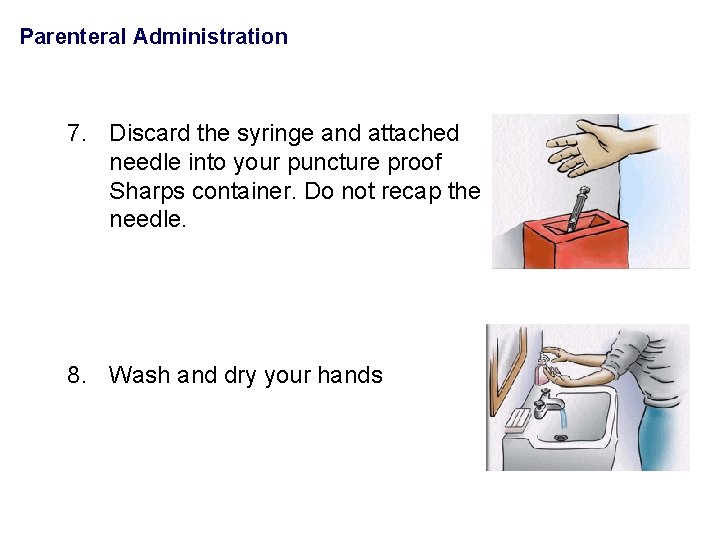 Parenteral Administration

7. Discard the syringe and attached needle into your puncture proof Sharps container. Do not recap the needle.

8. Wash and dry your hands