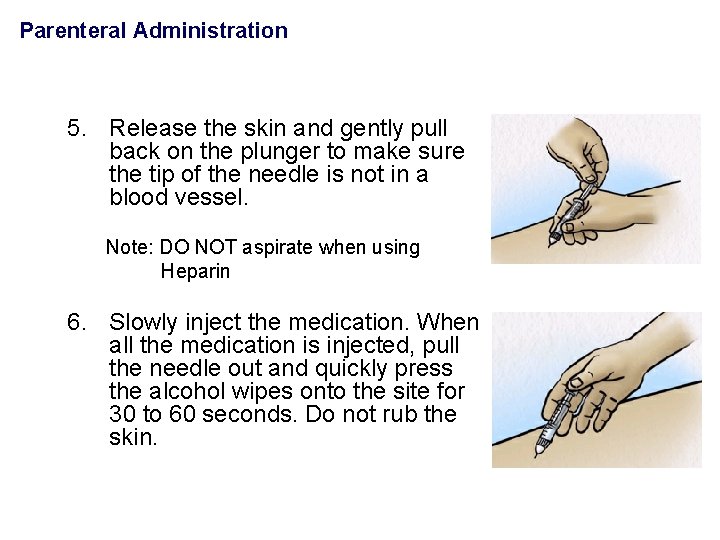 Parenteral Administration

5. Release the skin and gently pull back on the plunger to make sure the tip of the needle is not in a blood vessel.

Note: DO NOT aspirate when using Heparin

6. Slowly inject the medication. When all the medication is injected, pull the needle out and quickly press the alcohol wipes onto the site for 30 to 60 seconds. Do not rub the skin.