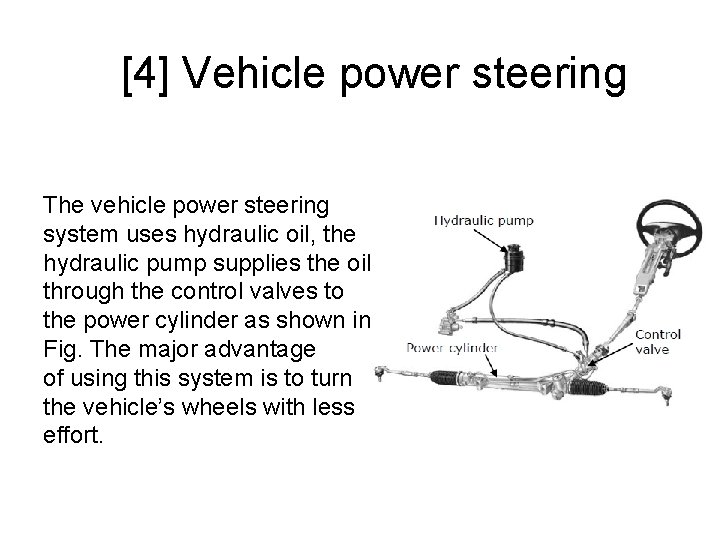 [4] Vehicle power steering

The vehicle power steering system uses hydraulic oil, the hydraulic pump supplies the oil through the control valves to the power cylinder as shown in Fig. The major advantage of using this system is to turn the vehicle's wheels with less effort.

Hydraulic pump

Control valve

Power cylinder