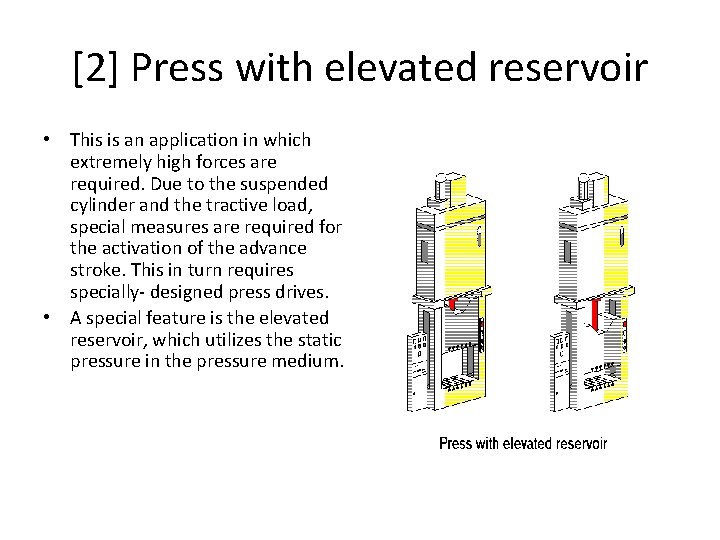 [2] Press with elevated reservoir

• This is an application in which extremely high forces are required. Due to the suspended cylinder and the tractive load, special measures are required for the activation of the advance stroke. This in turn requires specially- designed press drives.
• A special feature is the elevated reservoir, which utilizes the static pressure in the pressure medium.

Press with elevated reservoir