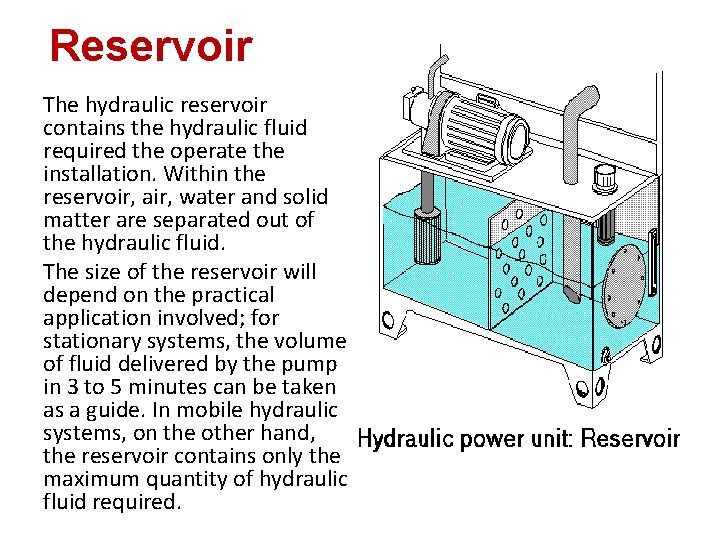 Reservoir

The hydraulic reservoir contains the hydraulic fluid required the operate the installation. Within the reservoir, air, water and solid matter are separated out of the hydraulic fluid.

The size of the reservoir will depend on the practical application involved; for stationary systems, the volume of fluid delivered by the pump in 3 to 5 minutes can be taken as a guide. In mobile hydraulic systems, on the other hand, the reservoir contains only the maximum quantity of hydraulic fluid required.

Hydraulic power unit: Reservoir