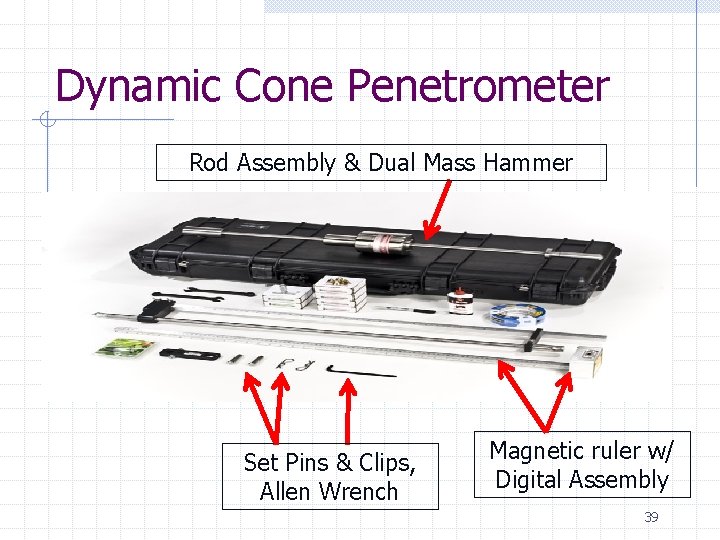 Dynamic Cone Penetrometer

Rod Assembly & Dual Mass Hammer

Set Pins & Clips, Allen Wrench

Magnetic ruler w/ Digital Assembly

39