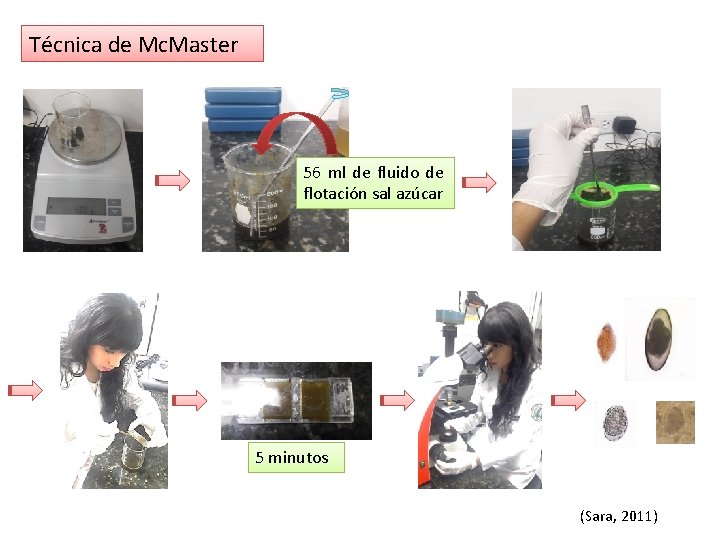 Técnica de McMaster

56 ml de fluido de flotación sal azúcar

5 minutos

(Sara, 2011)