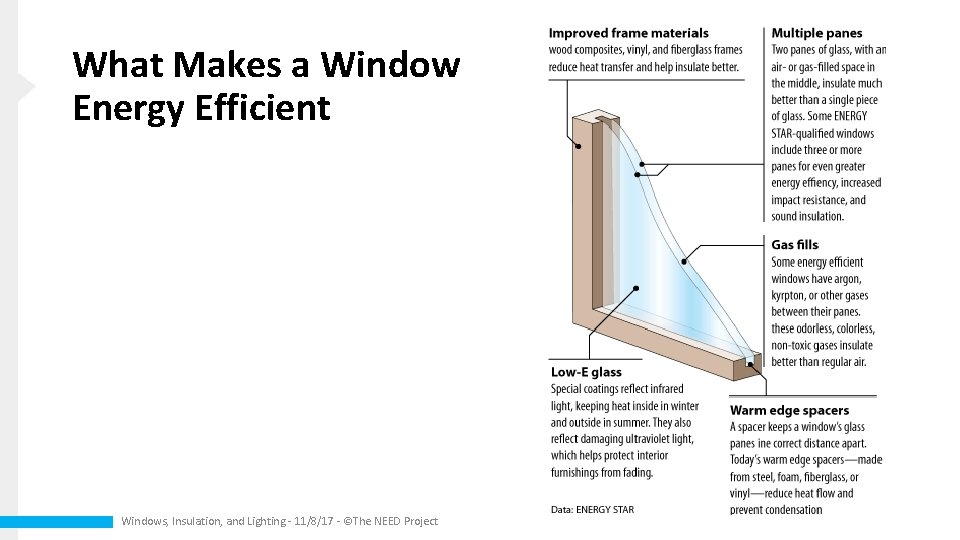 What Makes a Window Energy Efficient

Improved frame materials
wood composites, vinyl, and fiberglass frames reduce heat transfer and help insulate better.

Multiple panes
Two panes of glass, with an air- or gas-filled space in the middle, insulate much better than a single piece of glass. Some ENERGY STAR-qualified windows include three or more panes for even greater energy effiency, increased impact resistance, and sound insulation.

Gas fills
Some energy efficient windows have argon, kyrpton, or other gases between their panes. these odorless, colorless, non-toxic gases insulate better than regular air.

Low-E glass
Special coatings reflect infrared light, keeping heat inside in winter and outside in summer. They also reflect damaging ultraviolet light, which helps protect interior furnishings from fading.

Warm edge spacers
A spacer keeps a window's glass panes ine correct distance apart. Today's warm edge spacers—made from steel, foam, fiberglass, or vinyl—reduce heat flow and prevent condensation

Data: ENERGY STAR

Windows, Insulation, and Lighting - 11/8/17 - ©The NEED Project