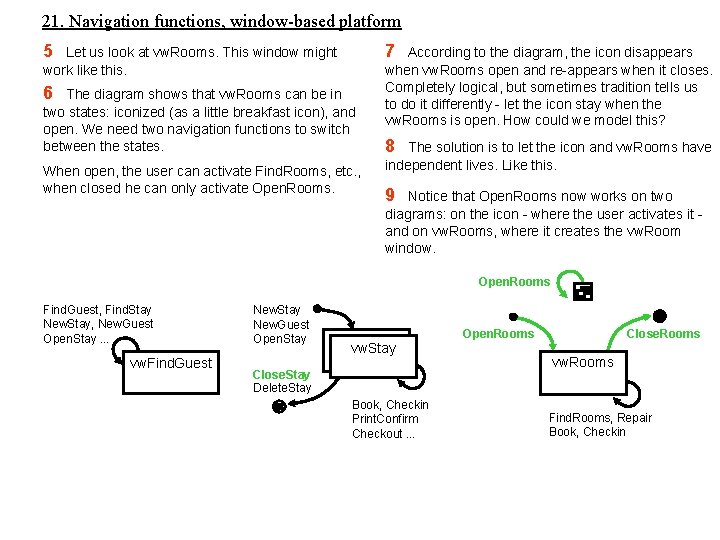 21. Navigation functions, window-based platform

5 Let us look at vwRooms. This window might work like this.

6 The diagram shows that vwRooms can be in two states: iconized (as a little breakfast icon), and open. We need two navigation functions to switch between the states.

When open, the user can activate FindRooms, etc., when closed he can only activate OpenRooms.

7 According to the diagram, the icon disappears when vwRooms open and re-appears when it closes. Completely logical, but sometimes tradition tells us to do it differently - let the icon stay when the vwRooms is open. How could we model this?

8 The solution is to let the icon and vwRooms have independent lives. Like this.

9 Notice that OpenRooms now works on two diagrams: on the icon - where the user activates it - and on vwRooms, where it creates the vwRoom window.

FindGuest, FindStay
NewStay, NewGuest
OpenStay ...

vwFindGuest

NewStay
NewGuest
OpenStay

vwStay

CloseStay
DeleteStay

Book, Checkin
PrintConfirm
Checkout ...

OpenRooms

OpenRooms

CloseRooms

vwRooms

FindRooms, Repair
Book, Checkin