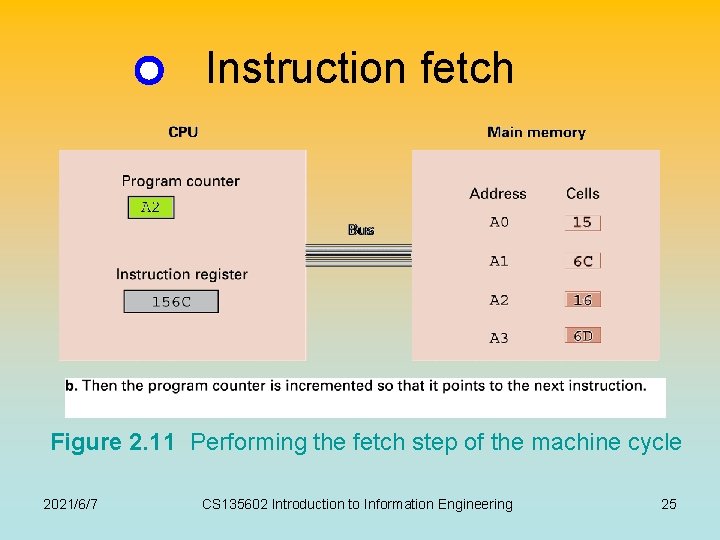 Instruction fetch

CPU

Program counter

A2

Instruction register

156C

Bus

Main memory

| Address | Cells |
|---|---|
| A0 | 15 |
| A1 | 6C |
| A2 | 16 |
| A3 | 6D |

b. Then the program counter is incremented so that it points to the next instruction.

Figure 2.11 Performing the fetch step of the machine cycle

2021/6/7

CS135602 Introduction to Information Engineering

25