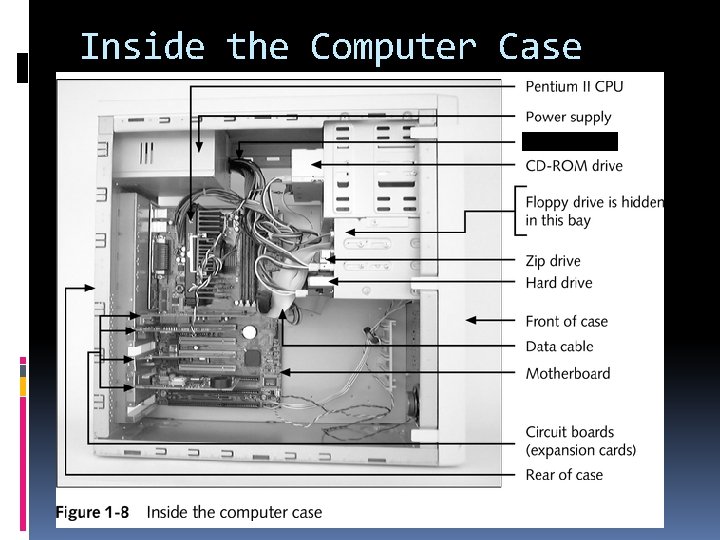 Inside the Computer Case

Pentium II CPU

Power supply

CD-ROM drive

Floppy drive is hidden in this bay

Zip drive

Hard drive

Front of case

Data cable

Motherboard

Circuit boards (expansion cards)

Rear of case

Figure 1-8 Inside the computer case