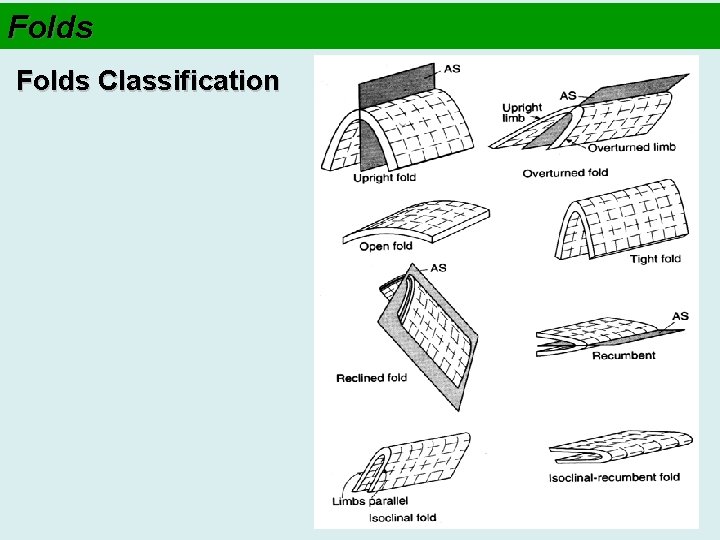 Folds

Folds Classification

AS

Upright fold

AS

Upright limb

Overturned limb

Overturned fold

Open fold

Tight fold

AS

Reclined fold

AS

Recumbent

Limbs parallel

Isoclinal fold

Isoclinal-recumbent fold