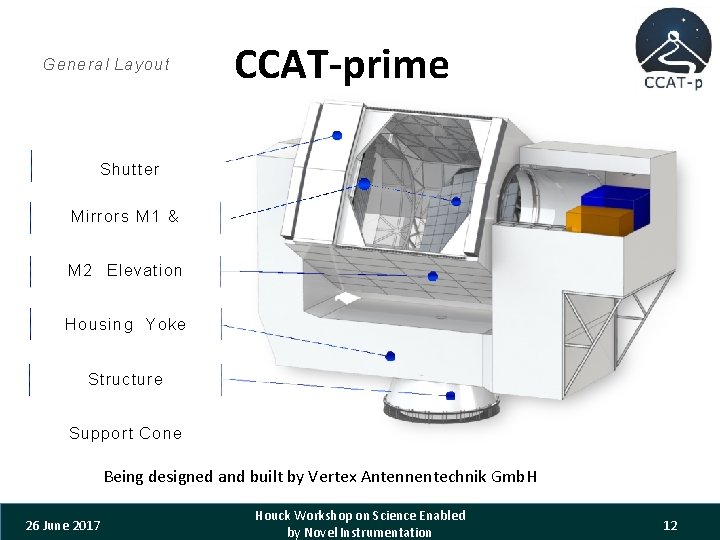 General Layout

CCAT-prime

CCAT-p

Shutter

Mirrors M1 &

M2 Elevation

Housing Yoke

Structure

Support Cone

Being designed and built by Vertex Antennentechnik GmbH

26 June 2017

Houck Workshop on Science Enabled by Novel Instrumentation

12