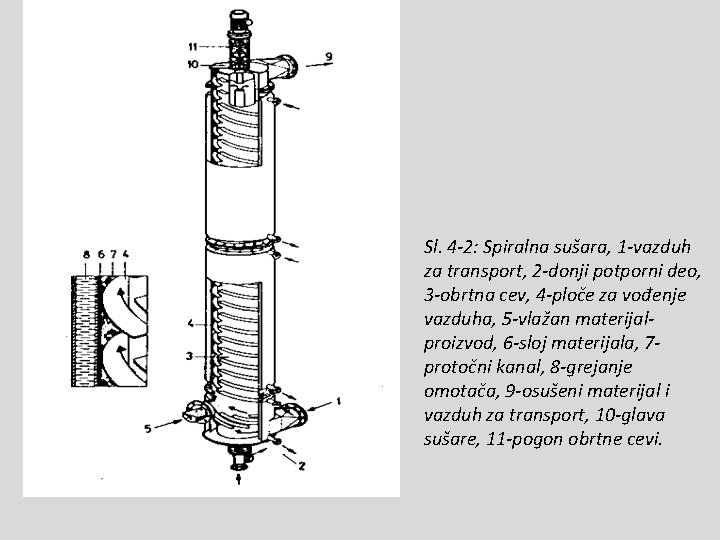 11
10
9
8 6 7 4
4
3
5
1
2

Sl. 4-2: Spiralna sušara, 1-vazduh za transport, 2-donji potporni deo, 3-obrtna cev, 4-ploče za vođenje vazduha, 5-vlažan materijal-proizvod, 6-sloj materijala, 7-protočni kanal, 8-grejanje omotača, 9-osušeni materijal i vazduh za transport, 10-glava sušare, 11-pogon obrtne cevi.